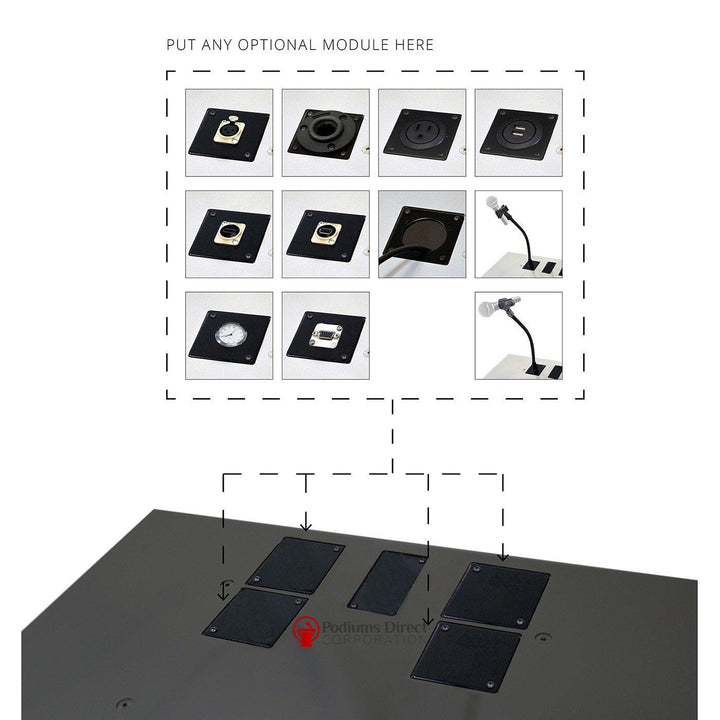 PUT ANY OPTIONAL MODULE HERE

Podiums Direct
CORPORATION